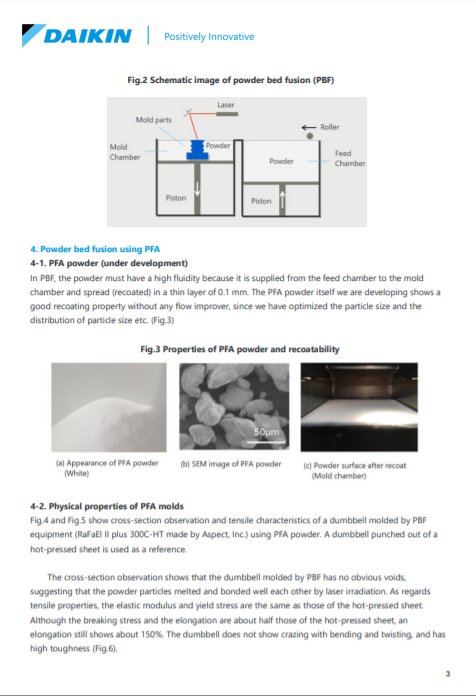 DAIKIN | Positively Innovative

Fig.2 Schematic image of powder bed fusion (PBF)

Laser
Mold parts
Roller
Mold Chamber
Powder
Powder
Feed Chamber
Piston
Piston

4. Powder bed fusion using PFA
4-1. PFA powder (under development)
In PBF, the powder must have a high fluidity because it is supplied from the feed chamber to the mold chamber and spread (recoated) in a thin layer of 0.1 mm. The PFA powder itself we are developing shows a good recoating property without any flow improver, since we have optimized the particle size and the distribution of particle size etc. (Fig.3)

Fig.3 Properties of PFA powder and recoatability

50µm

(a) Appearance of PFA powder (White)
(b) SEM image of PFA powder
(c) Powder surface after recoat (Mold chamber)

4-2. Physical properties of PFA molds
Fig.4 and Fig.5 show cross-section observation and tensile characteristics of a dumbbell molded by PBF equipment (RaFaEl II plus 300C-HT made by Aspect, Inc.) using PFA powder. A dumbbell punched out of a hot-pressed sheet is used as a reference.

The cross-section observation shows that the dumbbell molded by PBF has no obvious voids, suggesting that the powder particles melted and bonded well each other by laser irradiation. As regards tensile properties, the elastic modulus and yield stress are the same as those of the hot-pressed sheet. Although the breaking stress and the elongation are about half those of the hot-pressed sheet, an elongation still shows about 150%. The dumbbell does not show crazing with bending and twisting, and has high toughness (Fig.6).

3