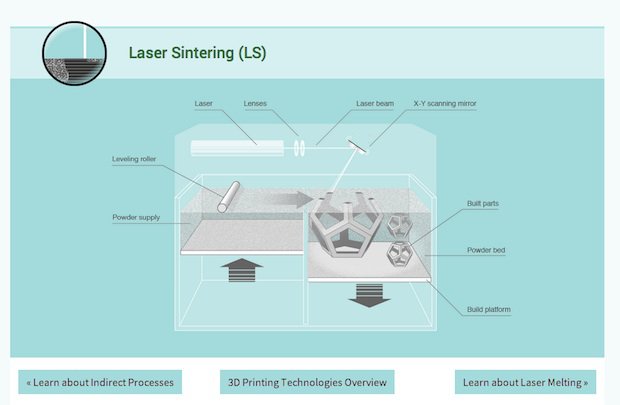 Laser Sintering (LS)

Laser

Lenses

Laser beam

X-Y scanning mirror

Leveling roller

Powder supply

Built parts

Powder bed

Build platform

« Learn about Indirect Processes

3D Printing Technologies Overview

Learn about Laser Melting »